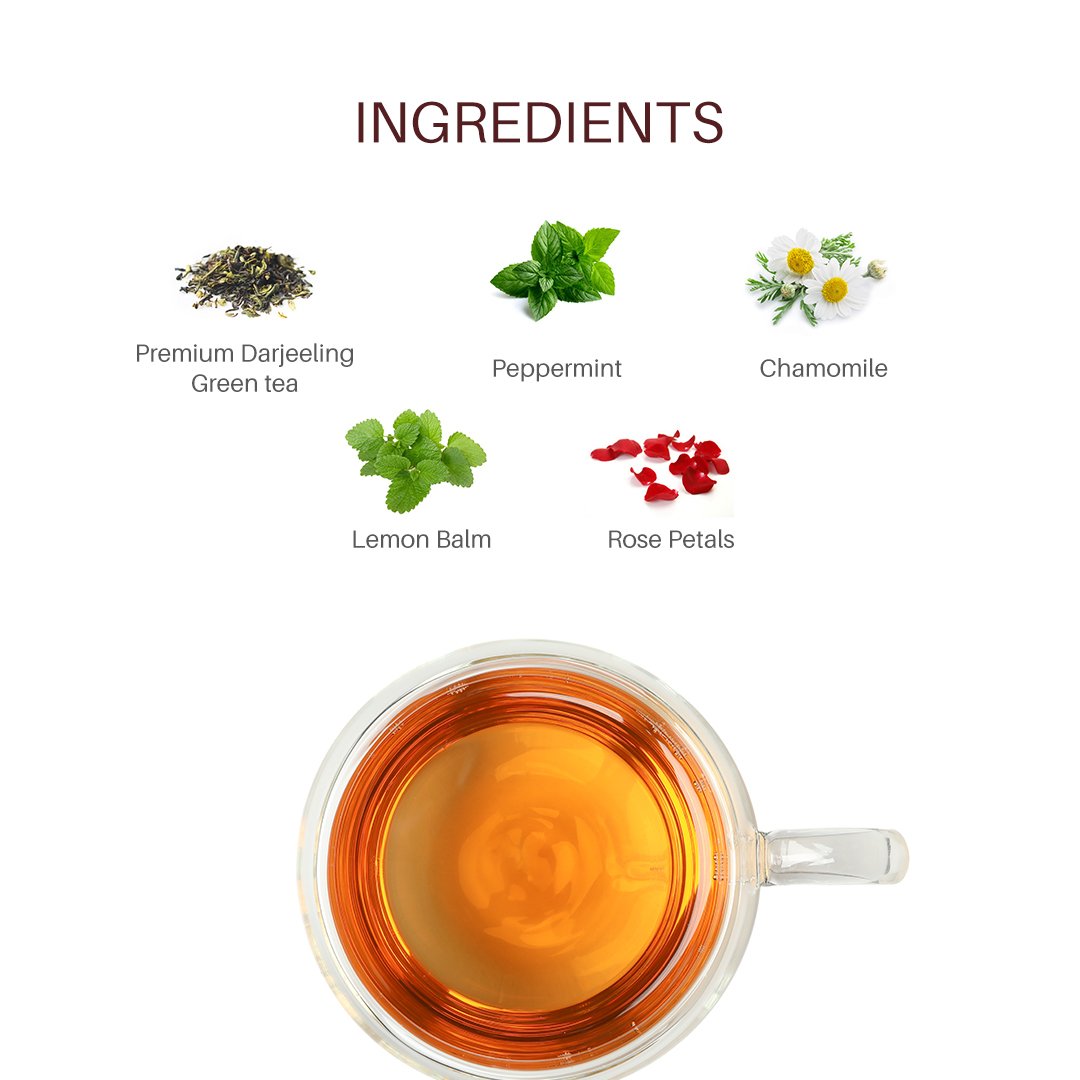 INGREDIENTS

Premium Darjeeling Green tea

Peppermint

Chamomile

Lemon Balm

Rose Petals