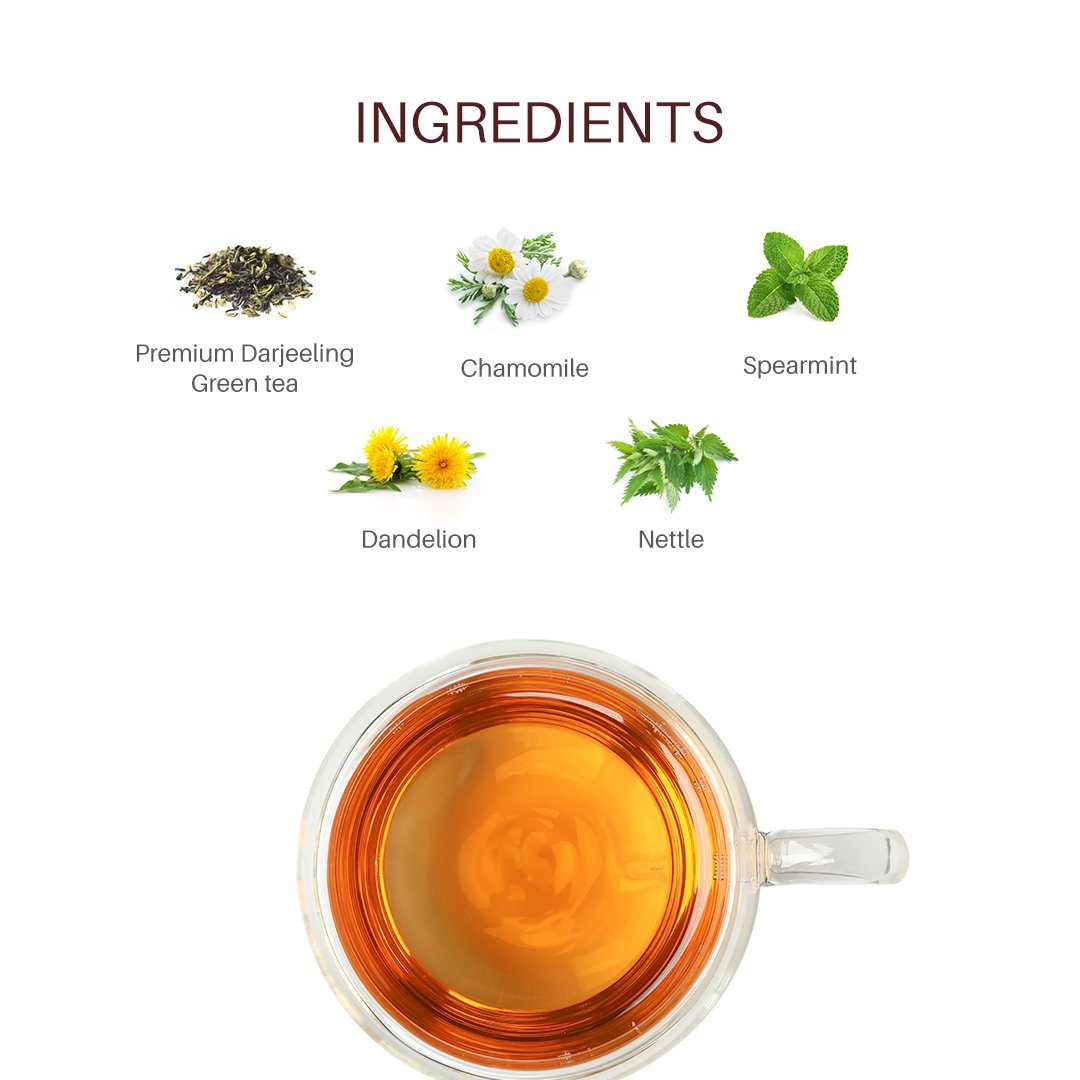 INGREDIENTS

Premium Darjeeling Green tea

Chamomile

Spearmint

Dandelion

Nettle