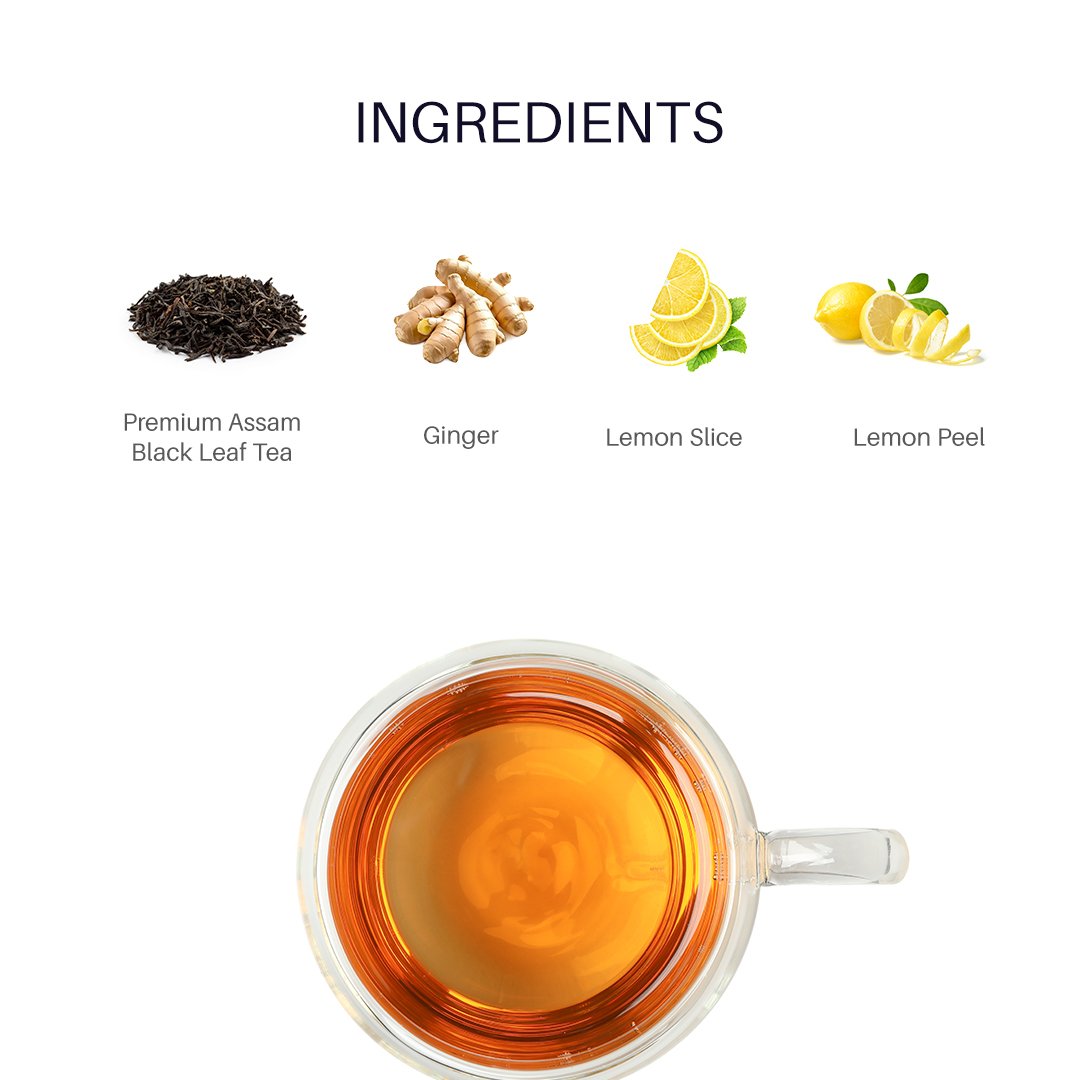 INGREDIENTS

Premium Assam Black Leaf Tea

Ginger

Lemon Slice

Lemon Peel