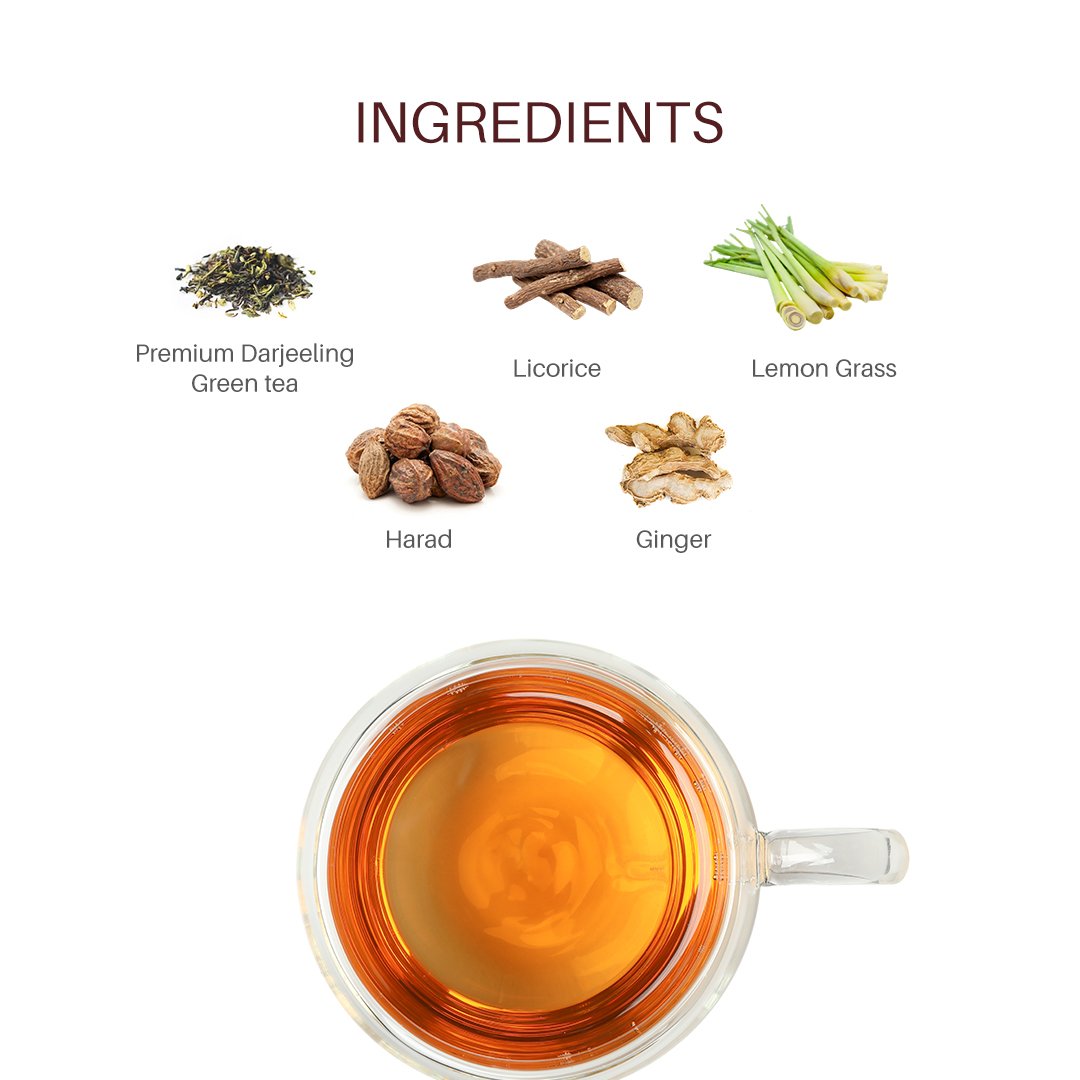 INGREDIENTS

Premium Darjeeling Green tea

Licorice

Lemon Grass

Harad

Ginger