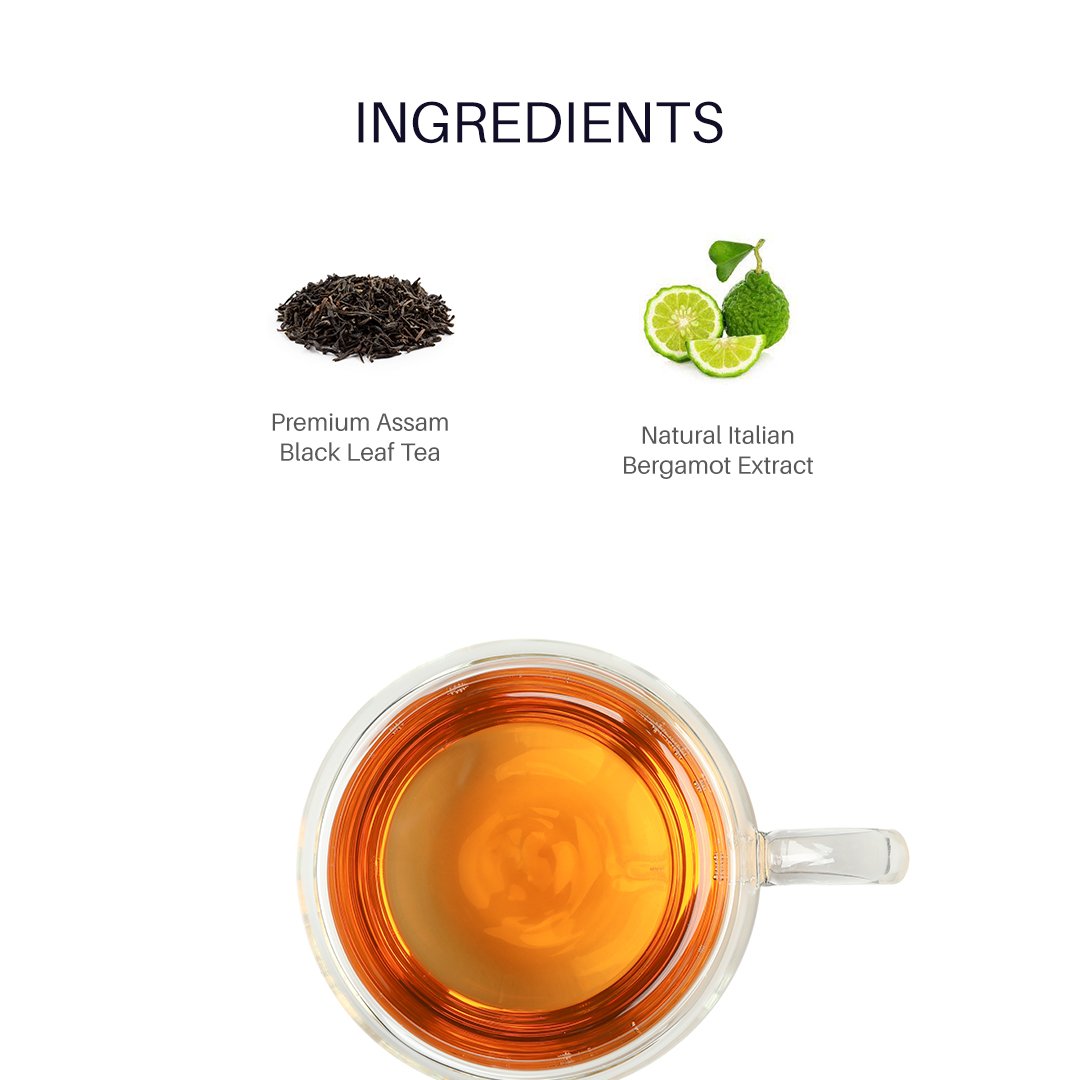 INGREDIENTS

Premium Assam Black Leaf Tea

Natural Italian Bergamot Extract