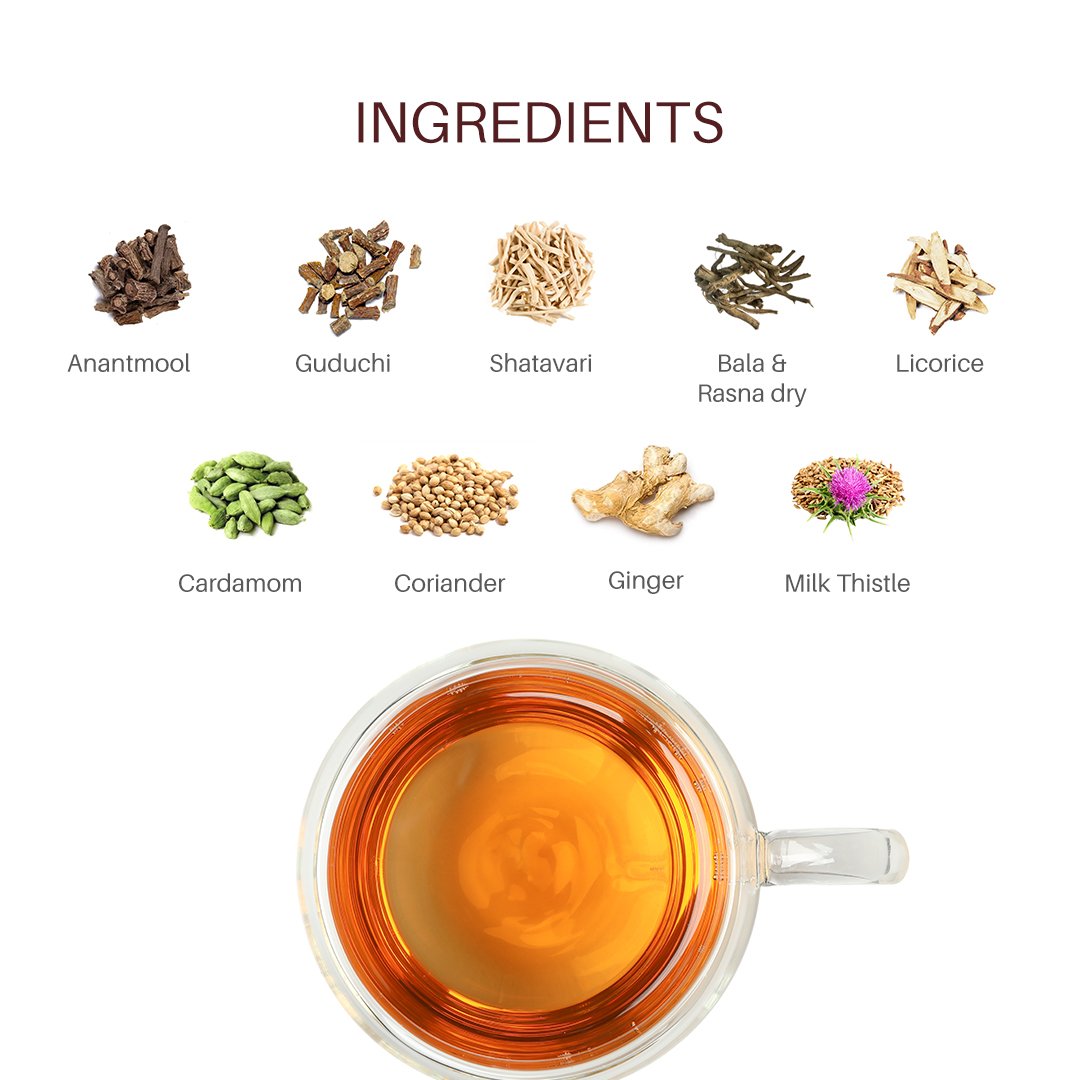 INGREDIENTS

Anantmool

Guduchi

Shatavari

Bala & Rasna dry

Licorice

Cardamom

Coriander

Ginger

Milk Thistle