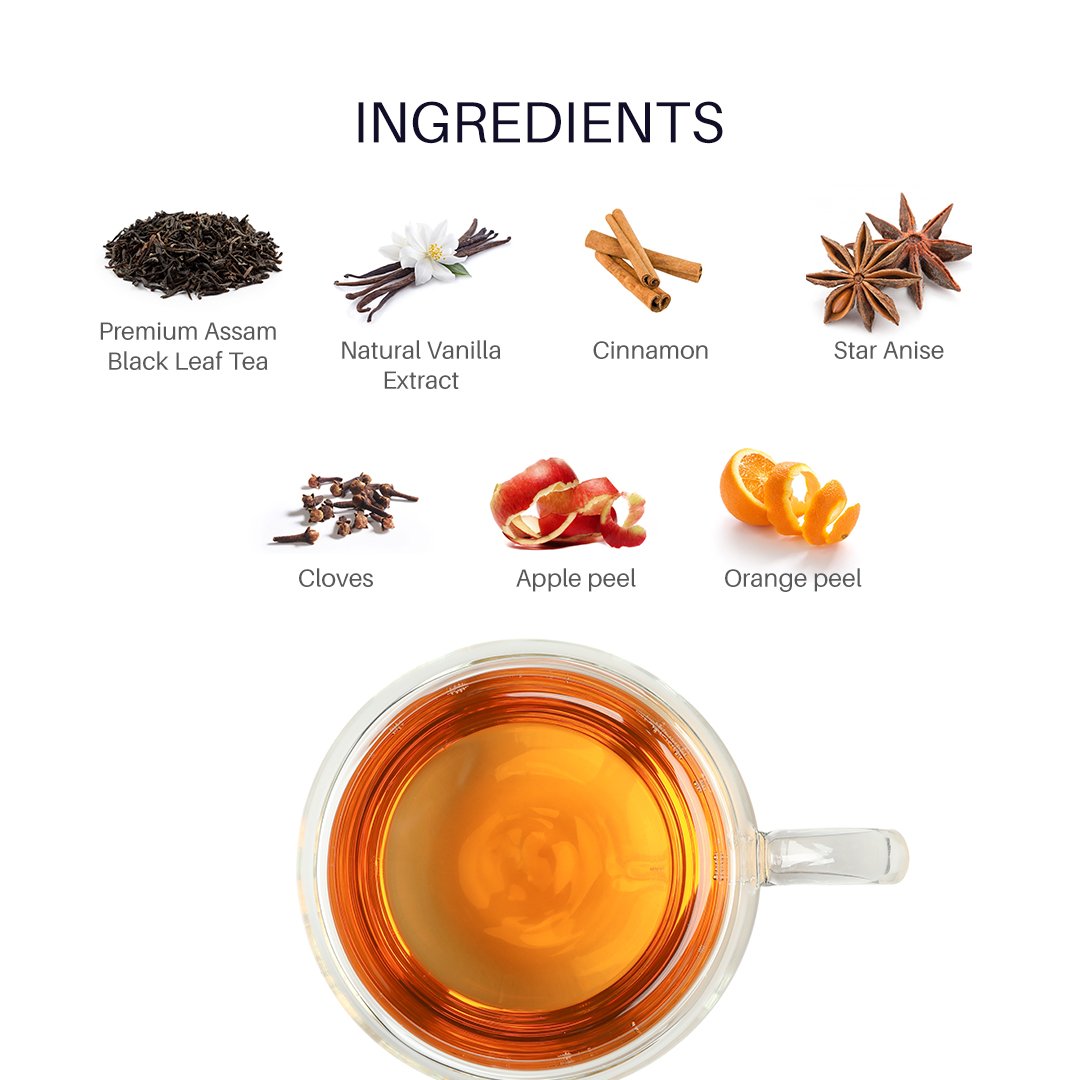 INGREDIENTS

Premium Assam Black Leaf Tea

Natural Vanilla Extract

Cinnamon

Star Anise

Cloves

Apple peel

Orange peel